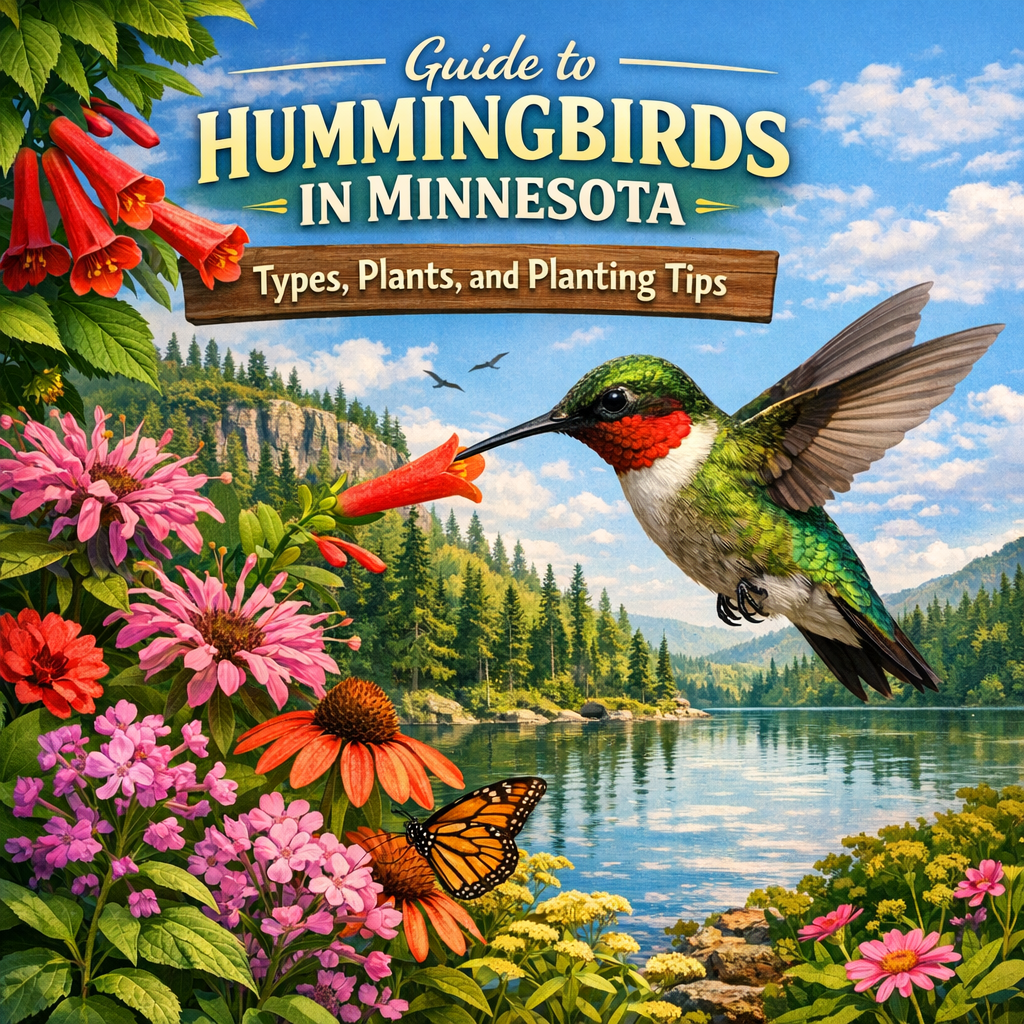 Guide to
HUMMINGBIRDS
IN MINNESOTA

Types, Plants, and Planting Tips